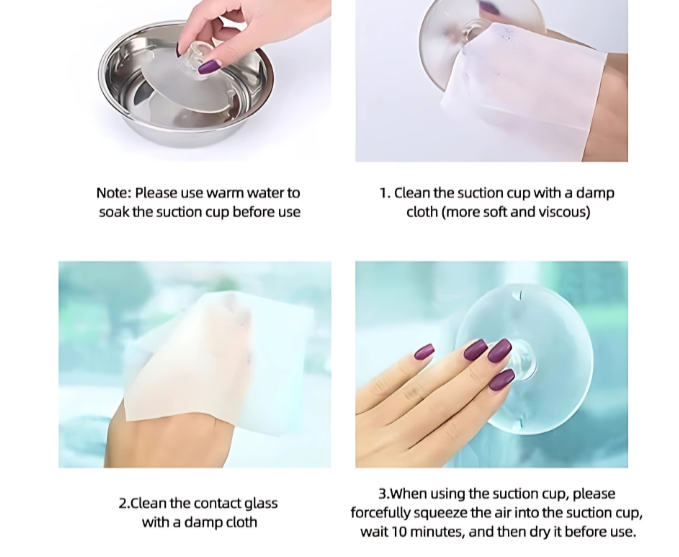 Note: Please use warm water to soak the suction cup before use

1. Clean the suction cup with a damp cloth (more soft and viscous)

2.Clean the contact glass with a damp cloth

3.When using the suction cup, please forcefully squeeze the air into the suction cup, wait 10 minutes, and then dry it before use.