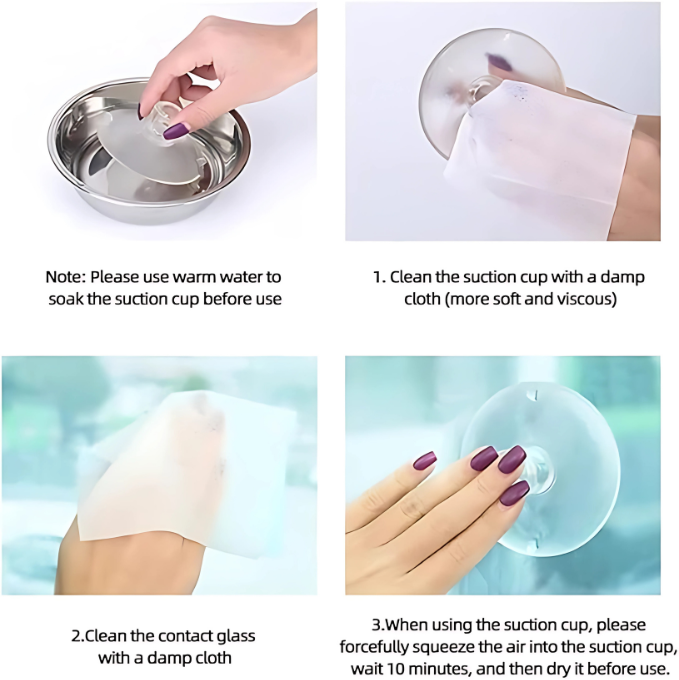 Note: Please use warm water to soak the suction cup before use

1. Clean the suction cup with a damp cloth (more soft and viscous)

2.Clean the contact glass with a damp cloth

3.When using the suction cup, please forcefully squeeze the air into the suction cup, wait 10 minutes, and then dry it before use.