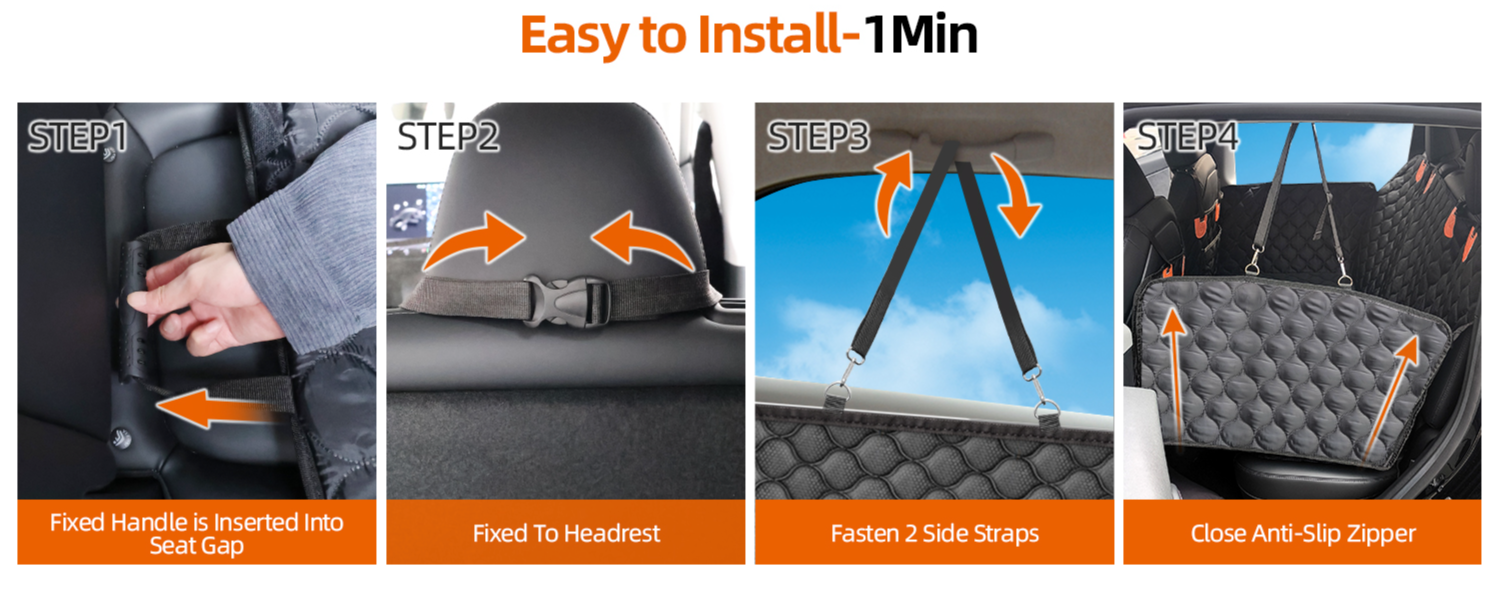 Easy to Install-1Min

STEP1

Fixed Handle is Inserted Into Seat Gap

STEP2

Fixed To Headrest

STEP3

Fasten 2 Side Straps

STEP4

Close Anti-Slip Zipper