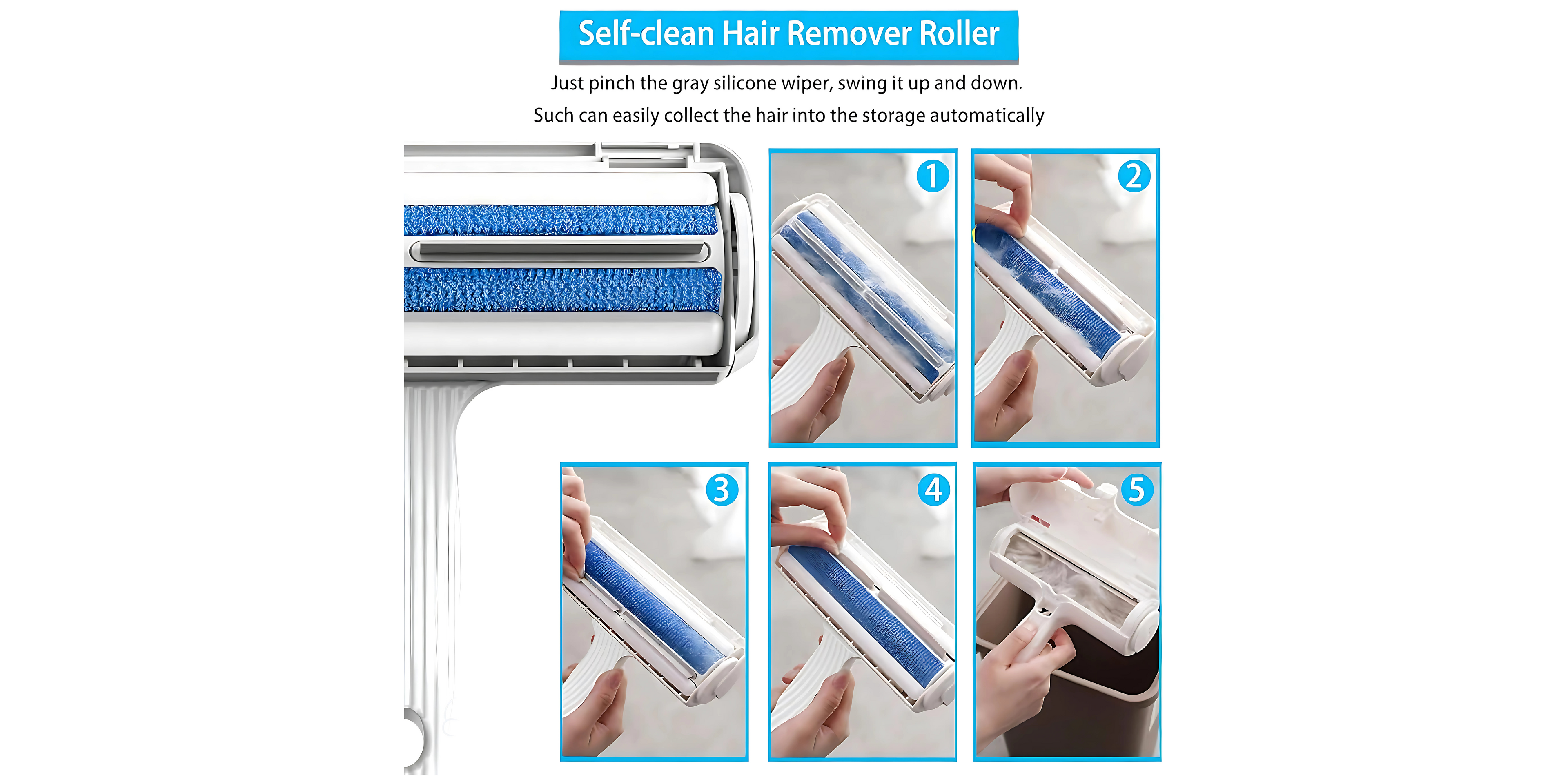 Self-clean Hair Remover Roller

Just pinch the gray silicone wiper, swing it up and down.
Such can easily collect the hair into the storage automatically

1

2

3

4

5