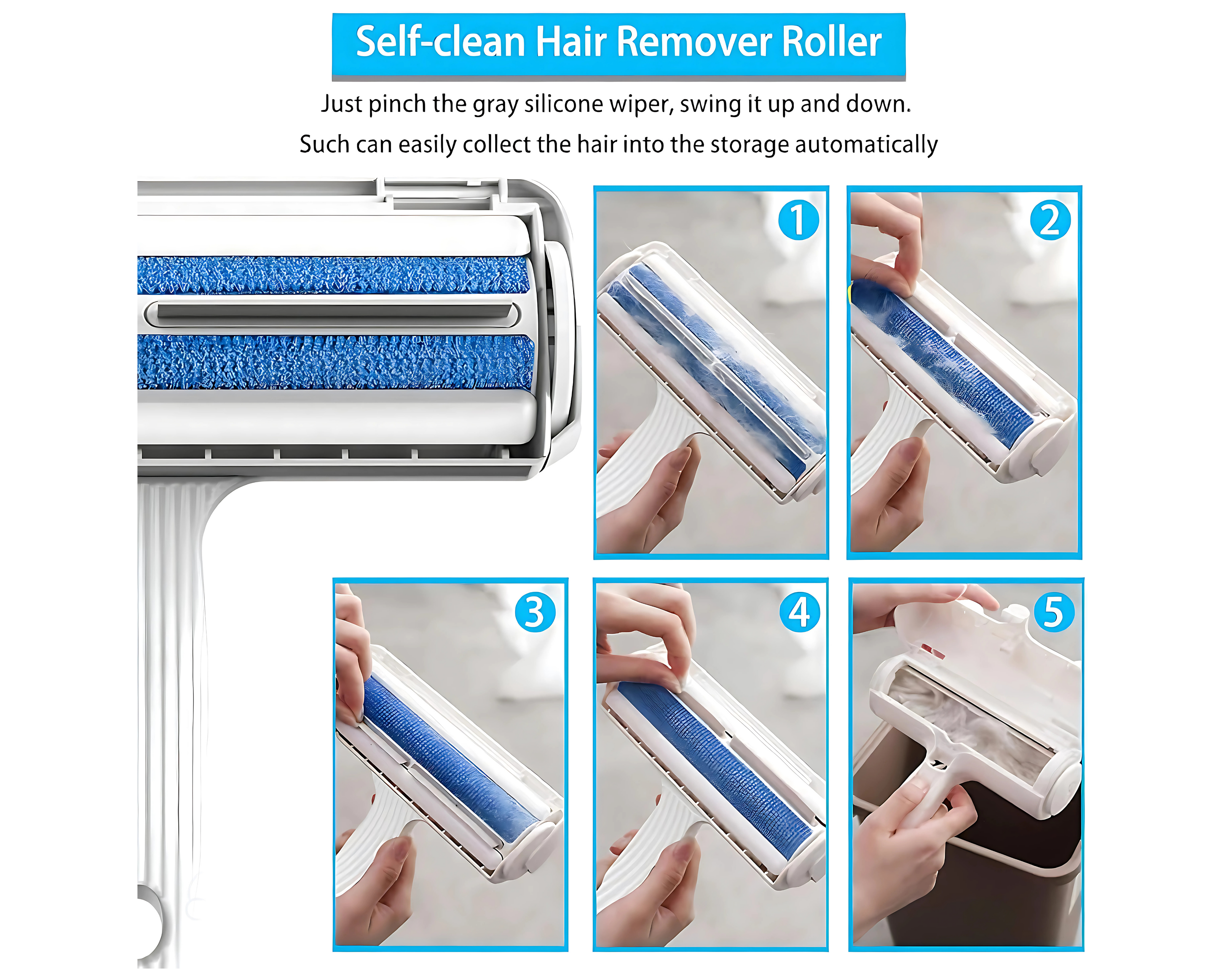 Self-clean Hair Remover Roller

Just pinch the gray silicone wiper, swing it up and down.
Such can easily collect the hair into the storage automatically

1

2

3

4

5