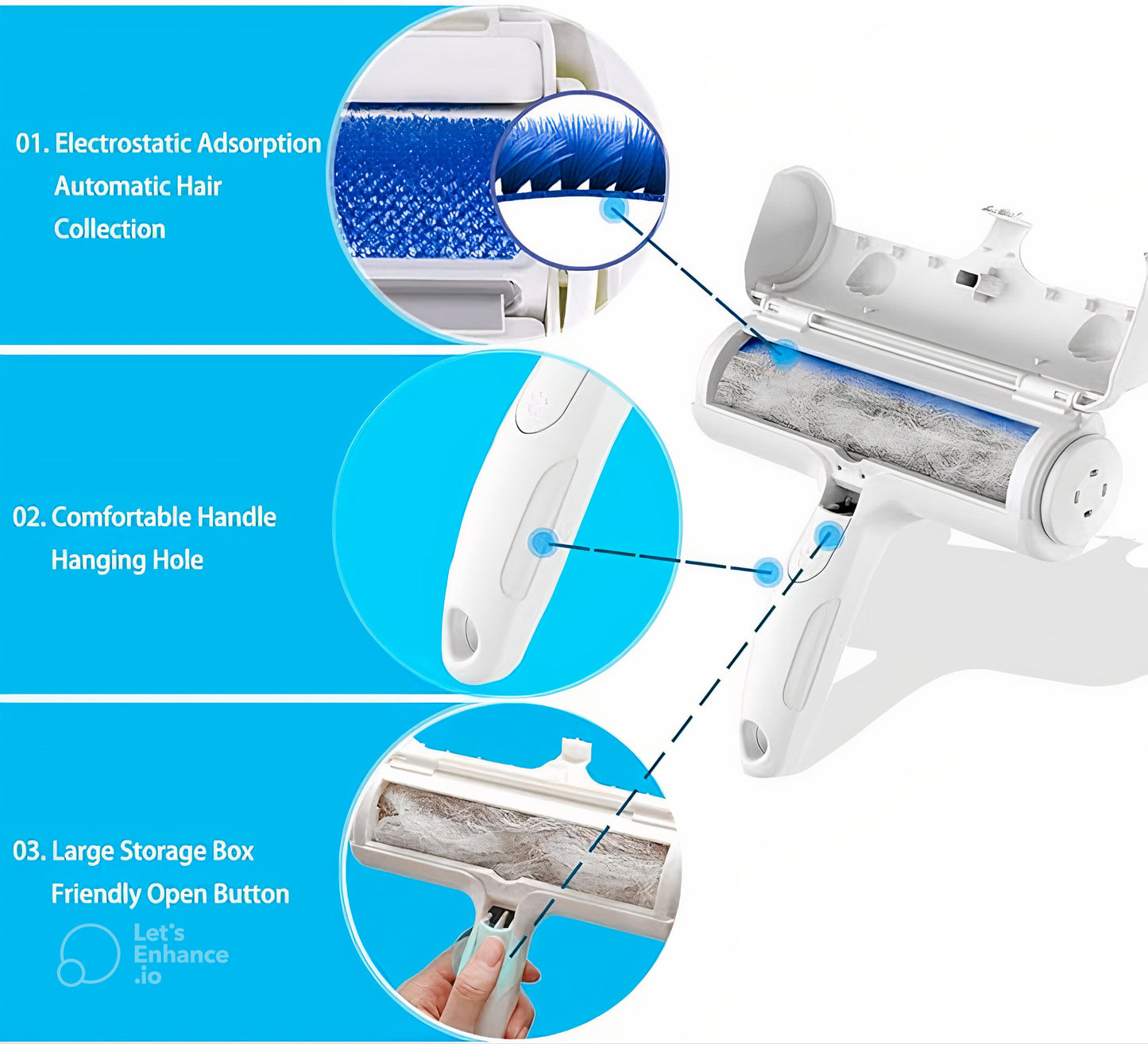 01. Electrostatic Adsorption
Automatic Hair
Collection

02. Comfortable Handle
Hanging Hole

03. Large Storage Box
Friendly Open Button

Let's
Enhance
.io