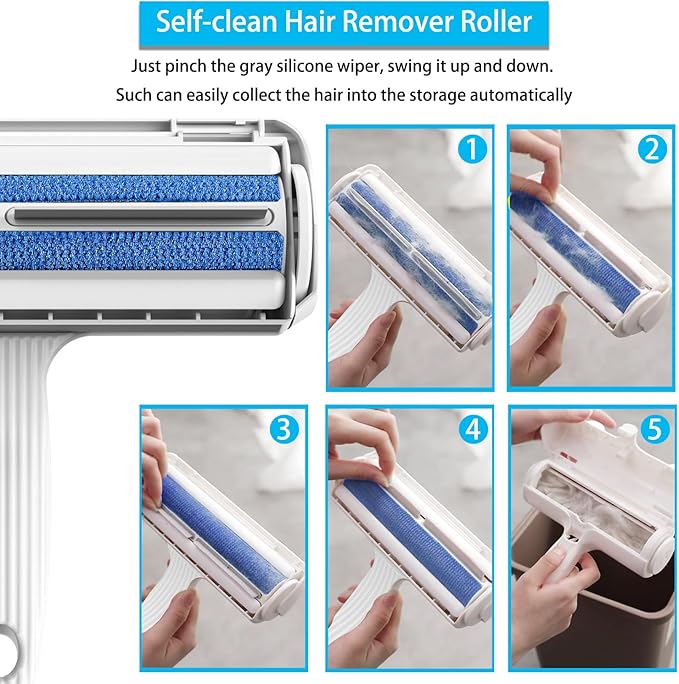 Self-clean Hair Remover Roller

Just pinch the gray silicone wiper, swing it up and down.
Such can easily collect the hair into the storage automatically

1

2

3

4

5